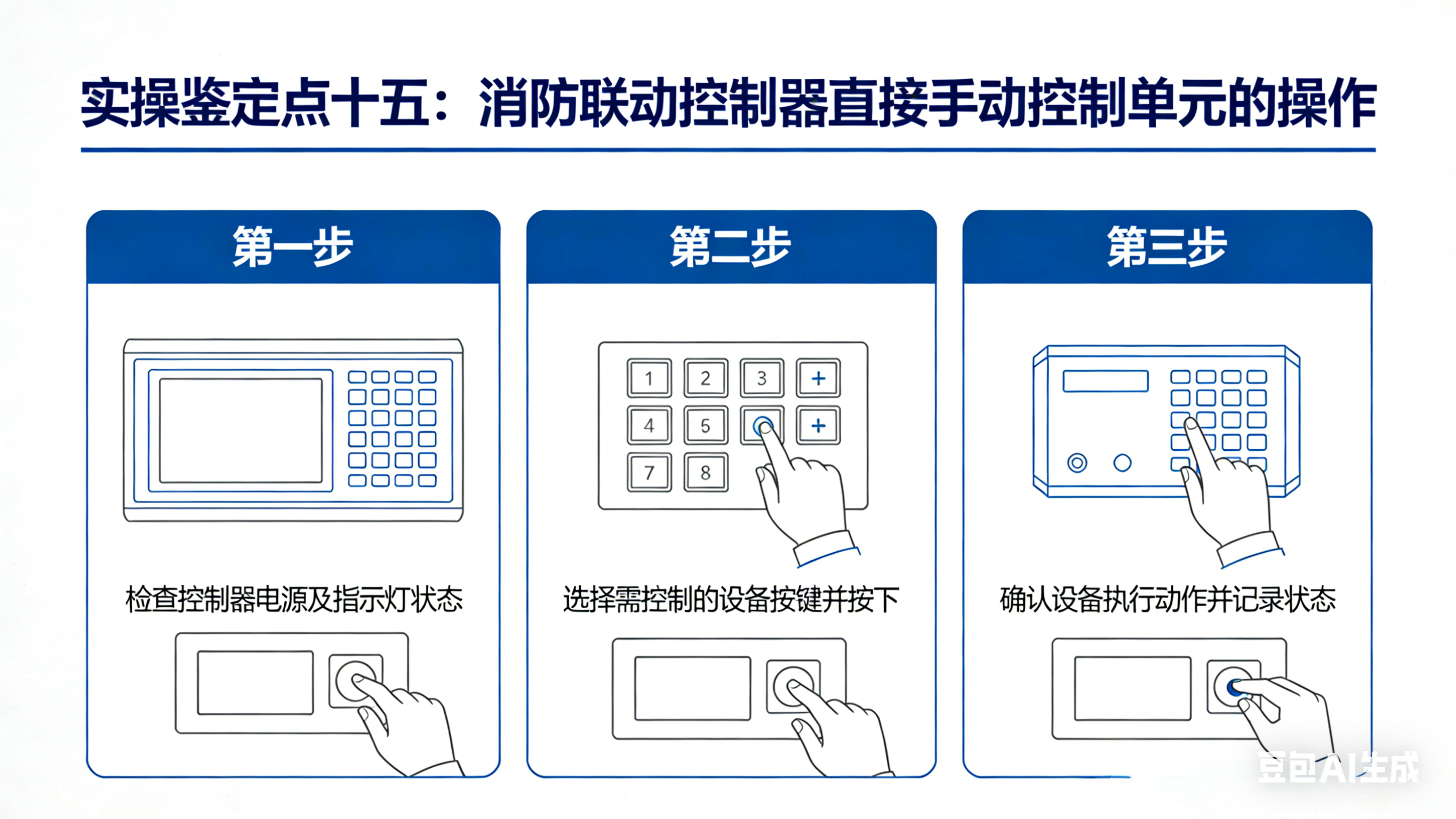 实操鉴定点十五：消防联动控制器直接手动控制单元的操作

第一步

检查控制器电源及指示灯状态

第二步

1 2 3 +
4 5 +
7 8

选择需控制的设备按键并按下

第三步

确认设备执行动作并记录状态

豆包AI生成